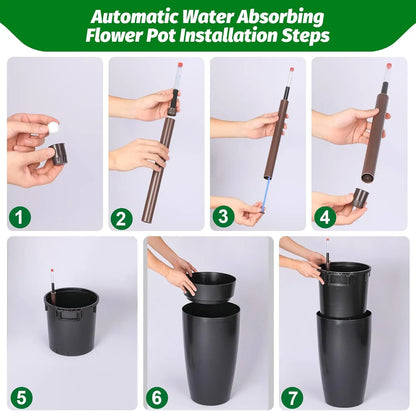 Automatic Water Absorbing Flower Pot Installation Steps

1

2

3

4

5

6

7