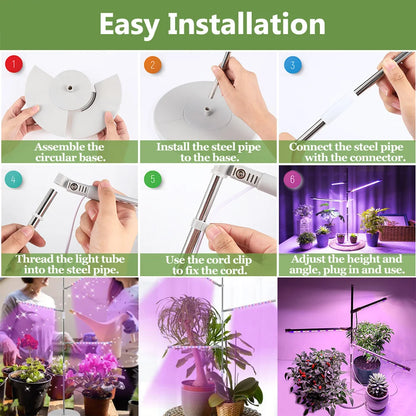 Easy Installation

1
Assemble the circular base.

2
Install the steel pipe to the base.

3
Connect the steel pipe with the connector.

4
Thread the light tube into the steel pipe.

5
Use the cord clip to fix the cord.

6
Adjust the height and angle, plug in and use.