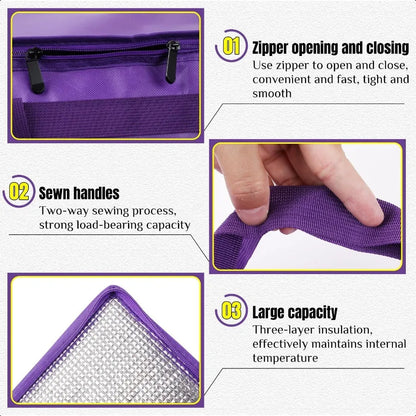 01 Zipper opening and closing
Use zipper to open and close, convenient and fast, tight and smooth

02 Sewn handles
Two-way sewing process, strong load-bearing capacity

03 Large capacity
Three-layer insulation, effectively maintains internal temperature