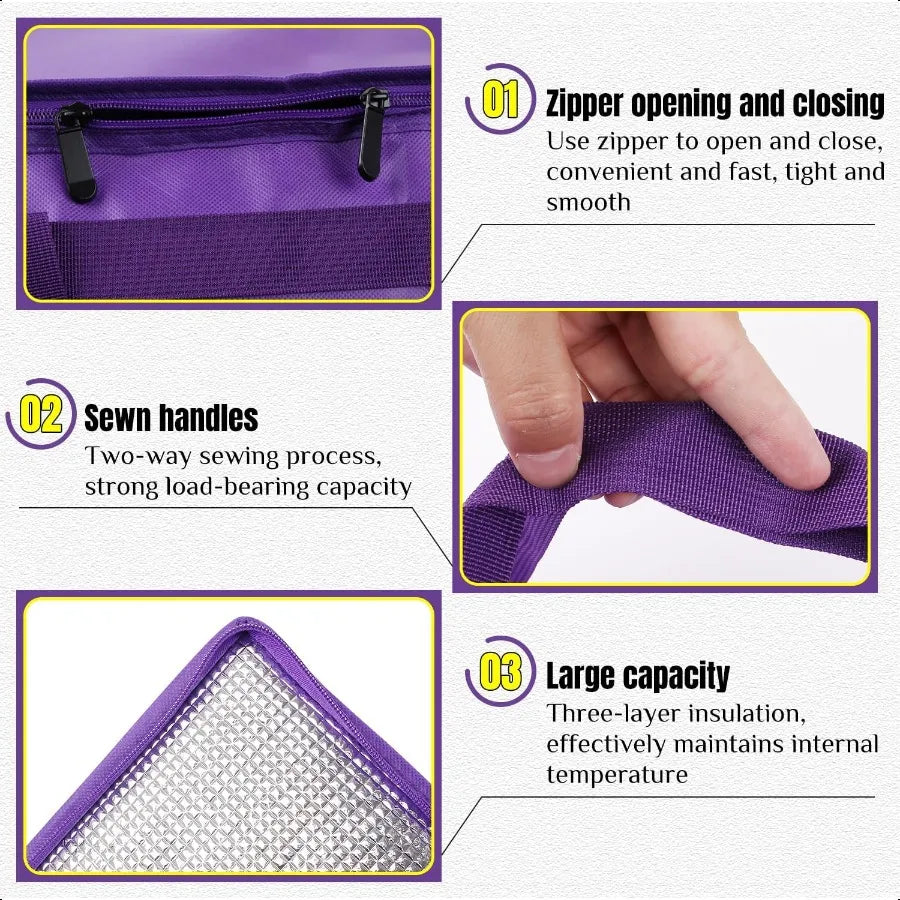 01 Zipper opening and closing

Use zipper to open and close, convenient and fast, tight and smooth

02 Sewn handles

Two-way sewing process, strong load-bearing capacity

03 Large capacity

Three-layer insulation, effectively maintains internal temperature